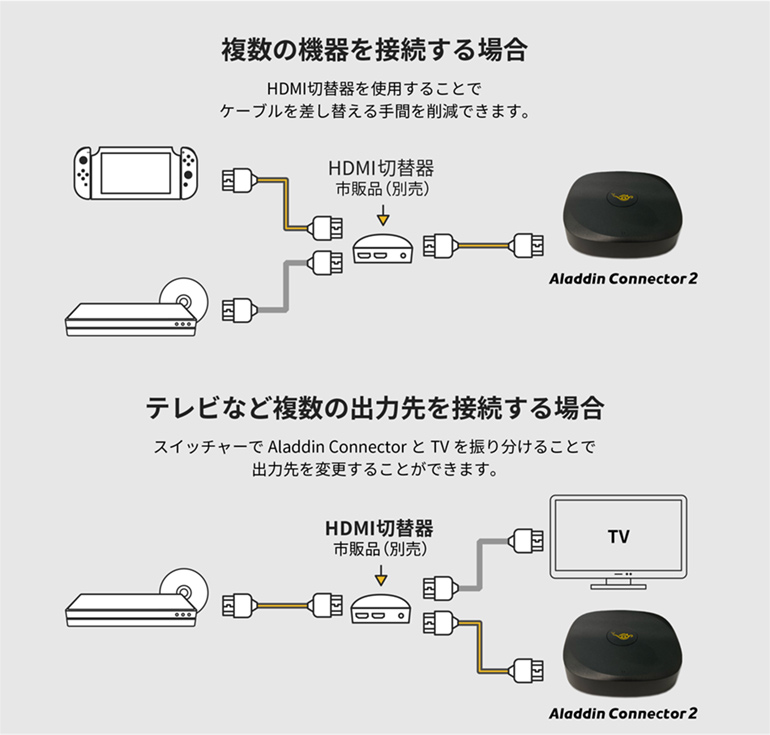 複数の機器を接続する場合

HDMI切替器を使用することで
ケーブルを差し替える手間を削減できます。

HDMI切替器
市販品（別売）

Aladdin Connector 2

テレビなど複数の出力先を接続する場合

スイッチャーで Aladdin Connector と TV を振り分けることで
出力先を変更することができます。

HDMI切替器
市販品（別売）

TV

Aladdin Connector 2