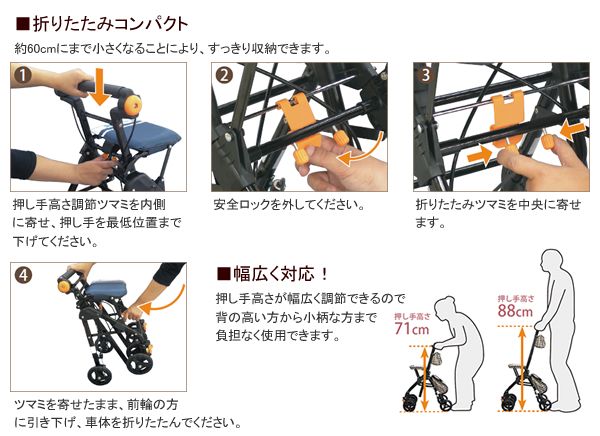 ■折りたたみコンパクト

約60cmにまで小さくなることにより、すっきり収納できます。

1

押し手高さ調節ツマミを内側に寄せ、押し手を最低位置まで下げてください。

2

安全ロックを外してください。

3

折りたたみツマミを中央に寄せます。

4

ツマミを寄せたまま、前輪の方に引き下げ、車体を折りたたんでください。

■幅広く対応！

押し手高さが幅広く調節できるので背の高い方から小柄な方まで負担なく使用できます。

押し手高さ
71cm

押し手高さ
88cm