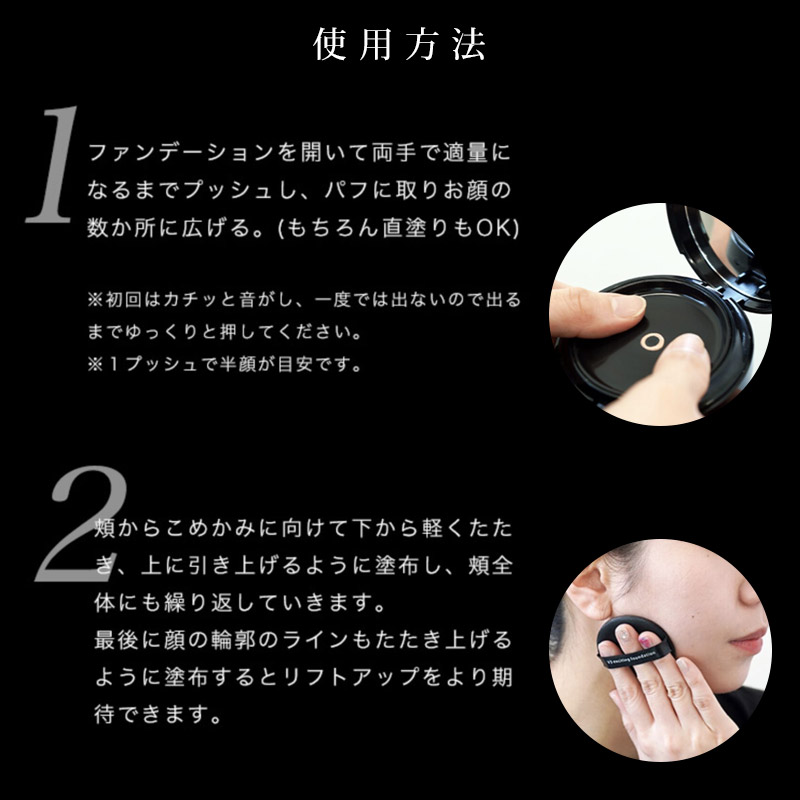 使用方法

1

ファンデーションを開いて両手で適量になるまでプッシュし、パフに取りお顔の数か所に広げる。(もちろん直塗りもOK)

※初回はカチッと音がし、一度では出ないので出るまでゆっくりと押してください。
※1プッシュで半顔が目安です。

2

頬からこめかみに向けて下から軽くたたき、上に引き上げるように塗布し、頬全体にも繰り返していきます。
最後に顔の輪郭のラインもたたき上げるように塗布するとリフトアップをより期待できます。

V3 exciting foundation