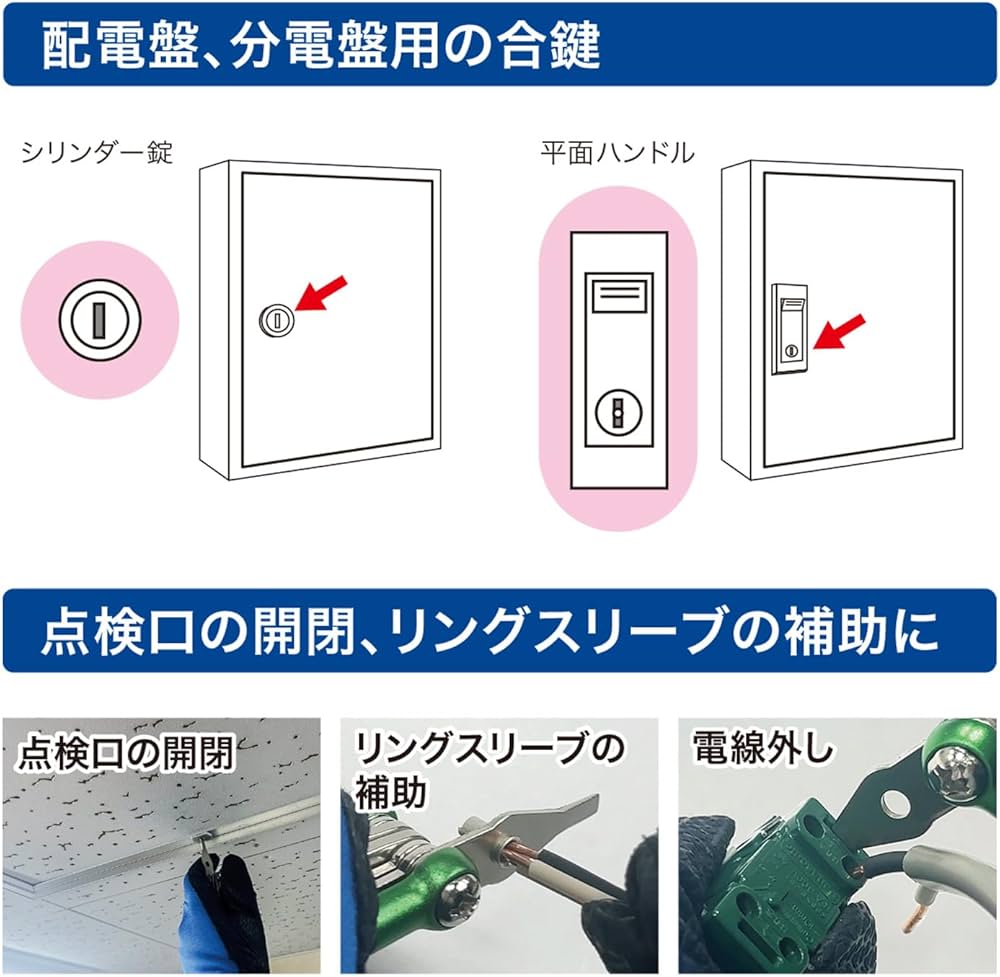 配電盤、分電盤用の合鍵

シリンダー錠

平面ハンドル

点検口の開閉、リングスリーブの補助に

点検口の開閉

リングスリーブの補助

電線外し