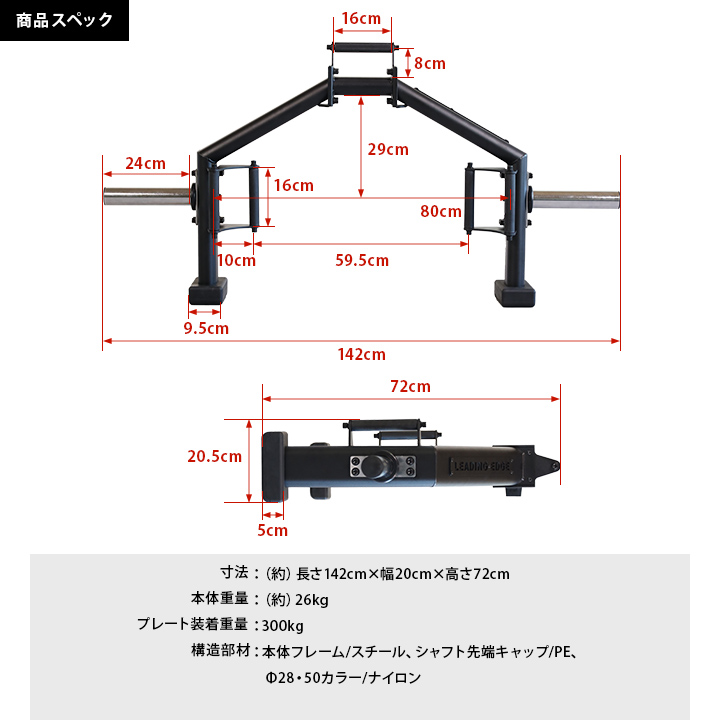 商品スペック

16cm
8cm
29cm
24cm
16cm
80cm
10cm
59.5cm
9.5cm
142cm

72cm
20.5cm
LEADING EDGE
5cm

寸法：（約）長さ142cm×幅20cm×高さ72cm
本体重量：（約）26kg
プレート装着重量：300kg
構造部材：本体フレーム/スチール、シャフト先端キャップ/PE、Φ28・50カラー/ナイロン