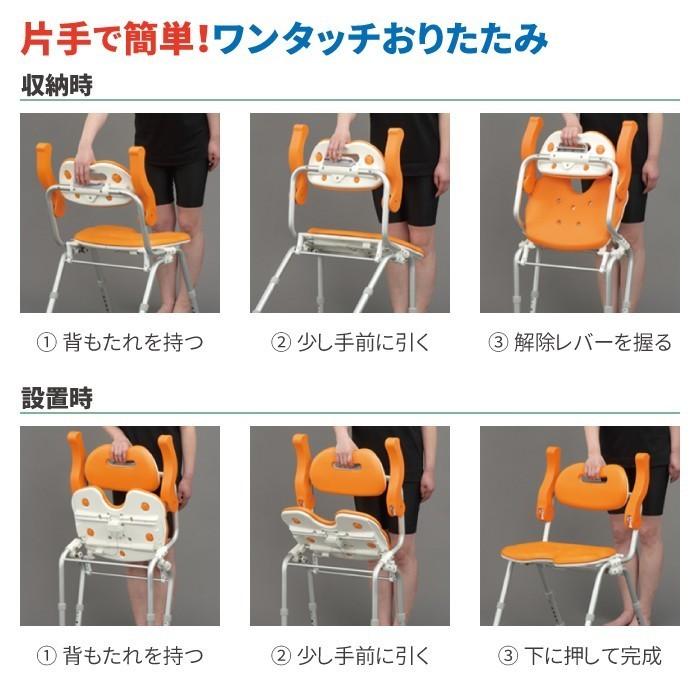 片手で簡単!ワンタッチおりたたみ

収納時

① 背もたれを持つ

② 少し手前に引く

③ 解除レバーを握る

設置時

① 背もたれを持つ

② 少し手前に引く

③ 下に押して完成