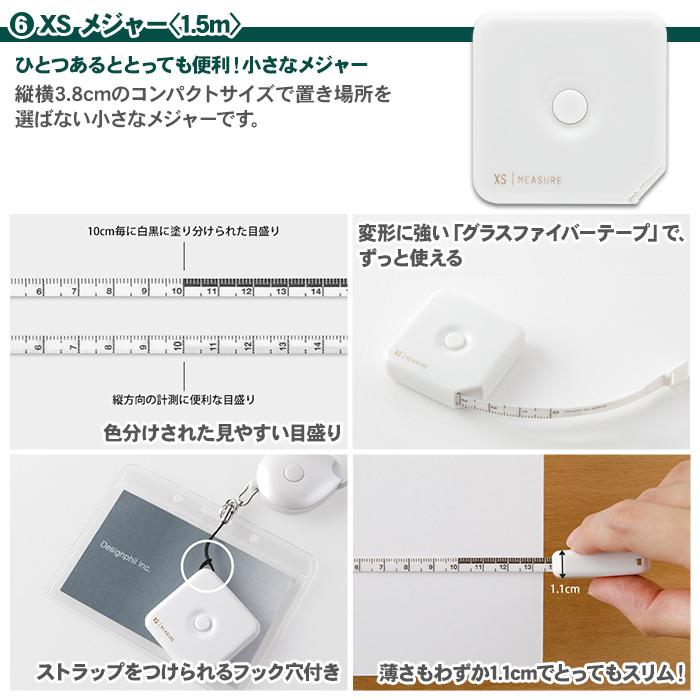 ⑥ XS メジャー〈1.5m〉

ひとつあるととっても便利！小さなメジャー

縦横3.8cmのコンパクトサイズで置き場所を選ばない小さなメジャーです。

XS | MEASURE

10cm毎に白黒に塗り分けられた目盛り

6 7 8 9 10 11 12 13 14

6 7 8 9 10 11 12 13 14

縦方向の計測に便利な目盛り

色分けされた見やすい目盛り

変形に強い「グラスファイバーテープ」で、ずっと使える

XS | MEASURE

Designphil inc.

XS | MEASURE

ストラップをつけられるフック穴付き

6 7 8 9 10 11 12 13

1.1cm

薄さもわずか1.1cmでとってもスリム！