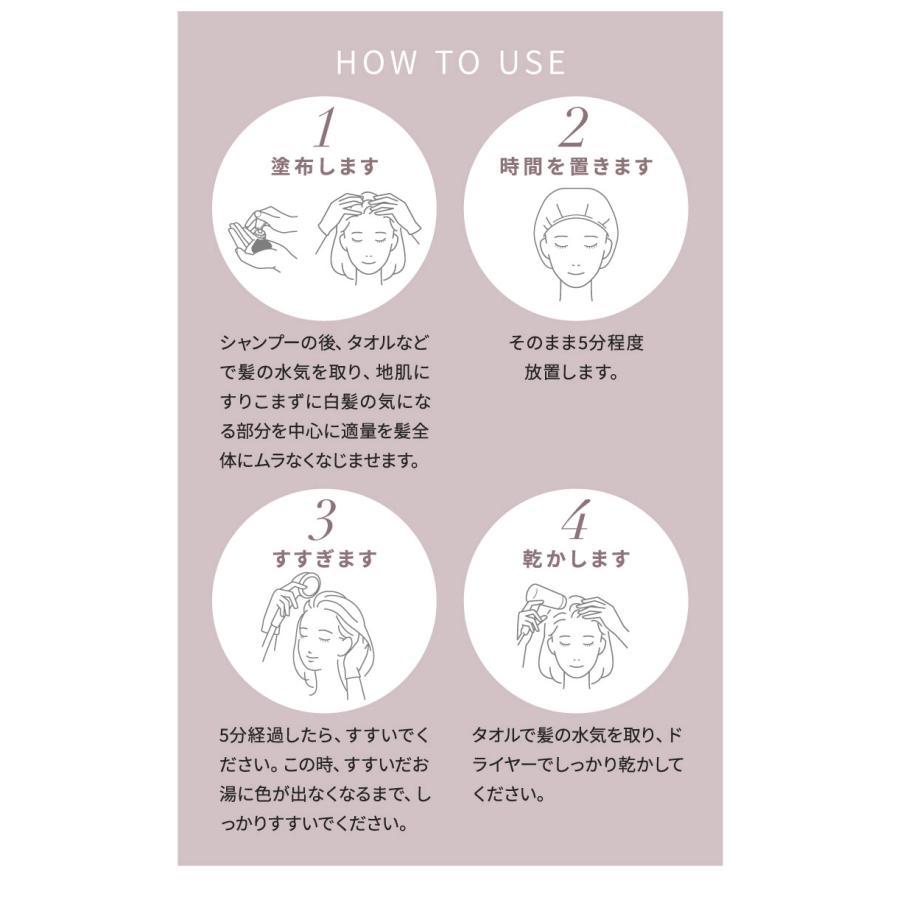 HOW TO USE

1
塗布します

シャンプーの後、タオルなどで髪の水気を取り、地肌にすりこまずに白髪の気になる部分を中心に適量を髪全体にムラなくなじませます。

2
時間を置きます

そのまま5分程度放置します。

3
すすぎます

5分経過したら、すすいでください。この時、すすいだお湯に色が出なくなるまで、しっかりすすいでください。

4
乾かします

タオルで髪の水気を取り、ドライヤーでしっかり乾かしてください。