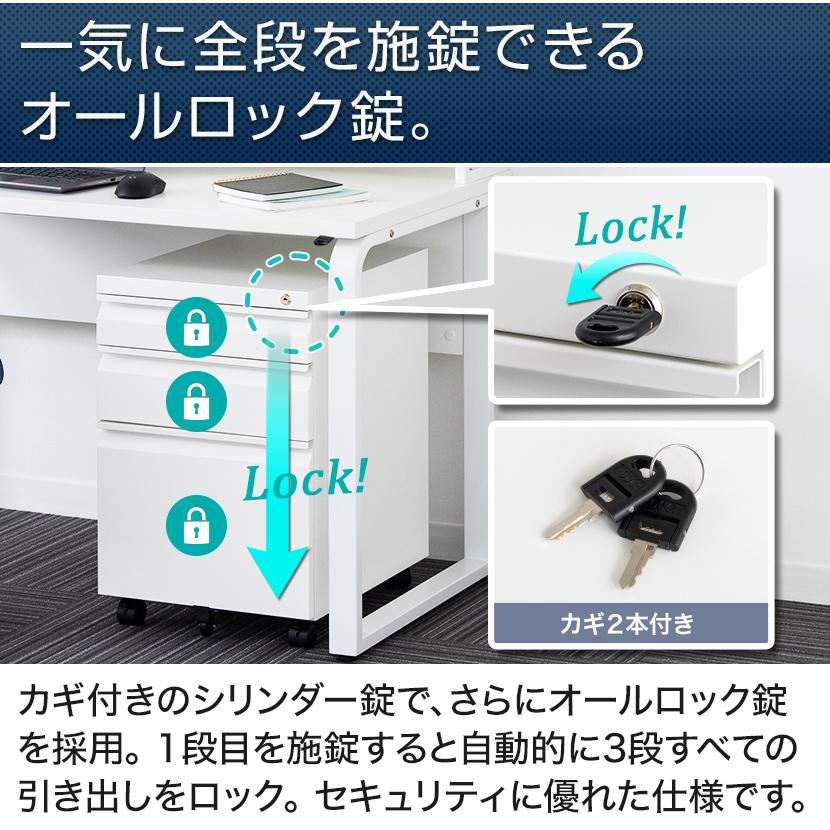 一気に全段を施錠できるオールロック錠。

Lock!

Lock!

カギ2本付き

カギ付きのシリンダー錠で、さらにオールロック錠を採用。1段目を施錠すると自動的に3段すべての引き出しをロック。セキュリティに優れた仕様です。