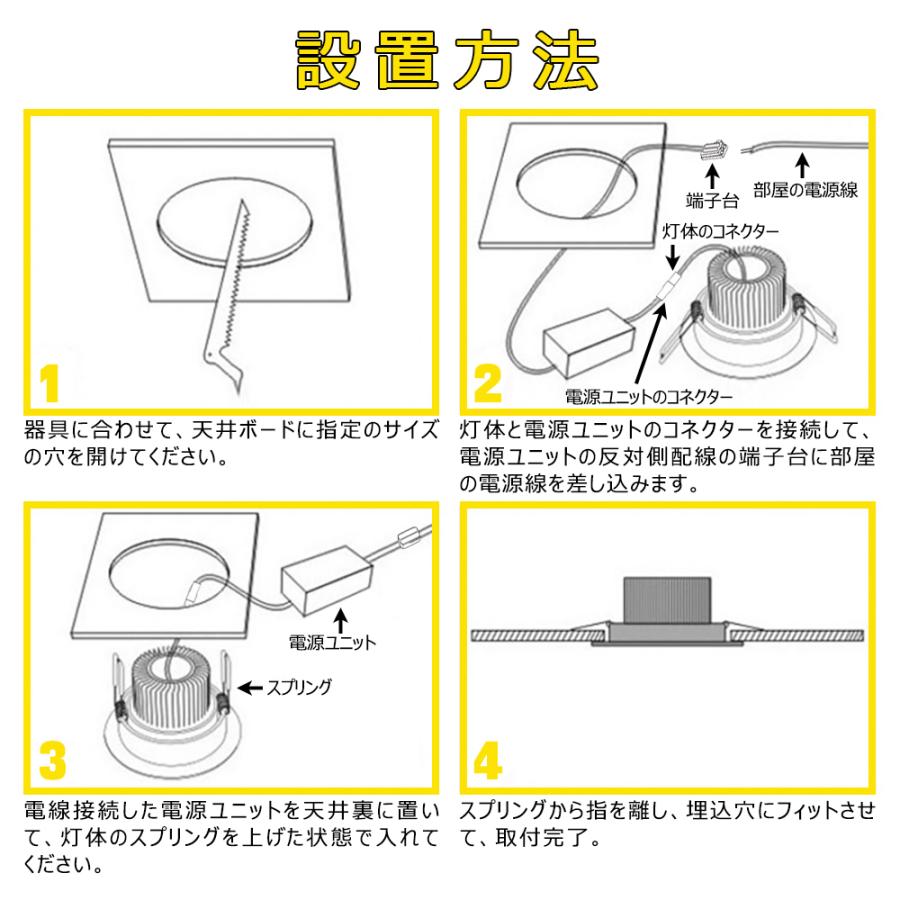 設置方法

1

器具に合わせて、天井ボードに指定のサイズの穴を開けてください。

端子台
部屋の電源線
灯体のコネクター
電源ユニットのコネクター

2

灯体と電源ユニットのコネクターを接続して、電源ユニットの反対側配線の端子台に部屋の電源線を差し込みます。

電源ユニット
スプリング

3

電線接続した電源ユニットを天井裏に置いて、灯体のスプリングを上げた状態で入れてください。

4

スプリングから指を離し、埋込穴にフィットさせて、取付完了。