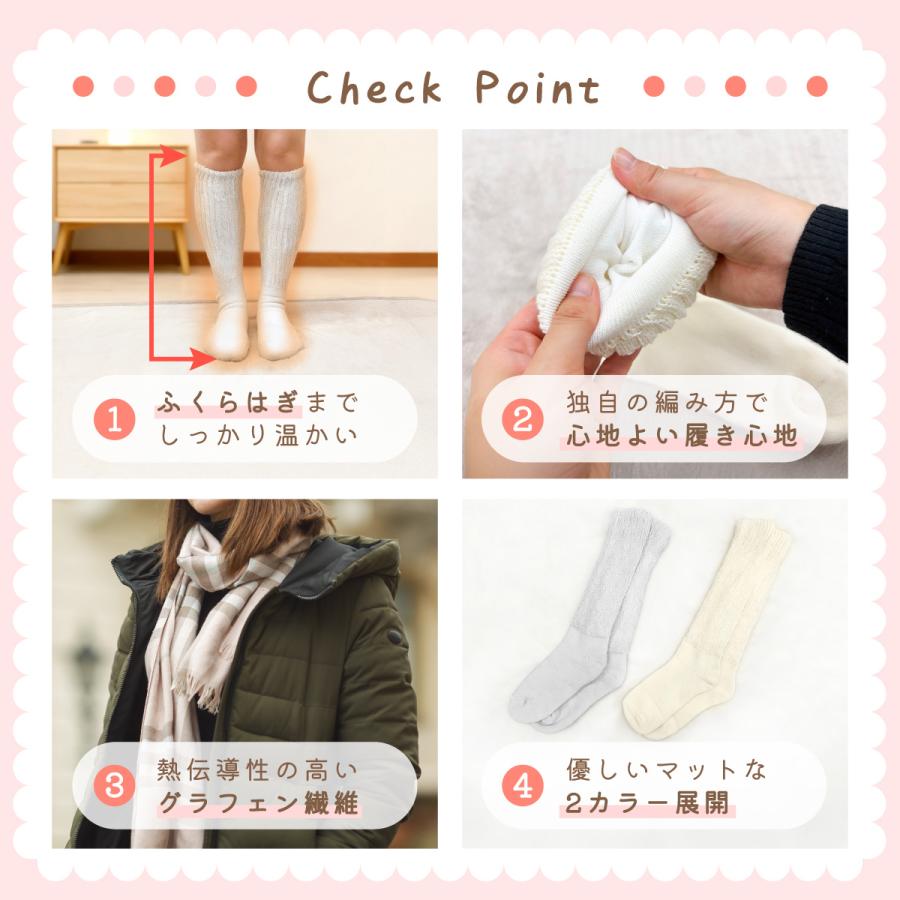 Check Point

1 ふくらはぎまで しっかり温かい

2 独自の編み方で 心地よい履き心地

3 熱伝導性の高い グラフェン繊維

4 優しいマットな 2カラー展開