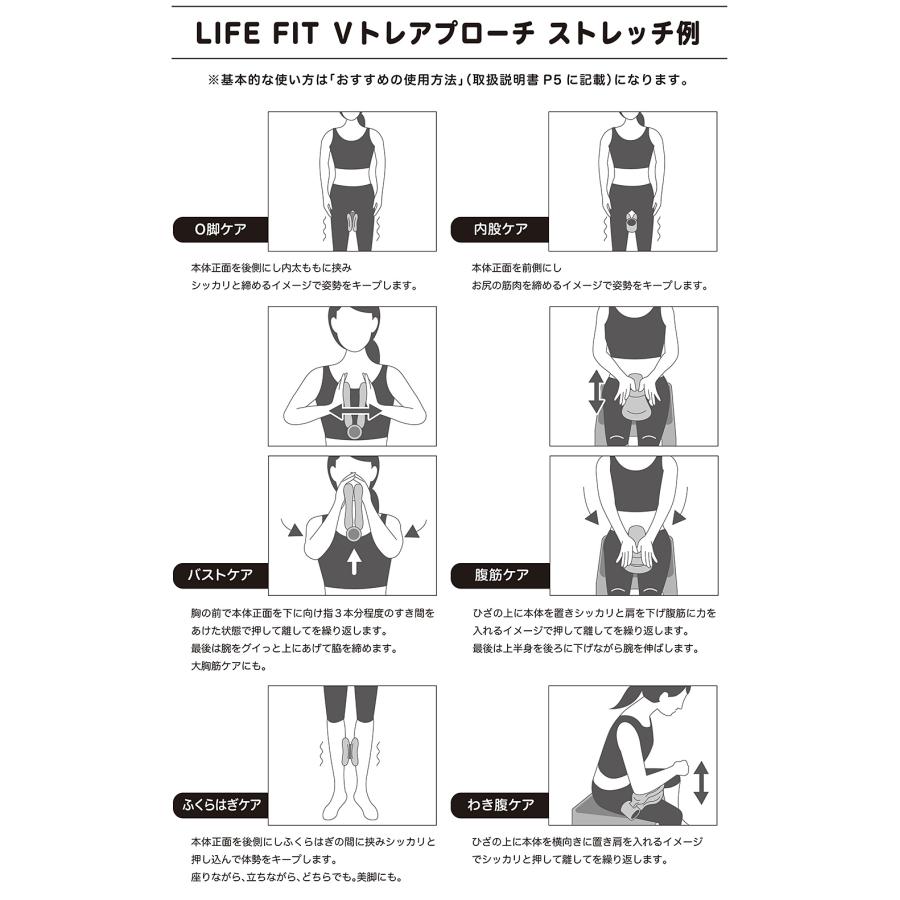 LIFE FIT Vトレアプローチ ストレッチ例

※基本的な使い方は「おすすめの使用方法」(取扱説明書 P5 に記載)になります。

O脚ケア

本体正面を後側にし内太ももに挟み
シッカリと締めるイメージで姿勢をキープします。

内股ケア

本体正面を前側にし
お尻の筋肉を締めるイメージで姿勢をキープします。

バストケア

胸の前で本体正面を下に向け指3本分程度のすき間をあけた状態で押して離してを繰り返します。
最後は腕をグイっと上にあげて脇を締めます。
大胸筋ケアにも。

腹筋ケア

ひざの上に本体を置きシッカリと肩を下げ腹筋に力を入れるイメージで押して離してを繰り返します。
最後は上半身を後ろに下げながら腕を伸ばします。

ふくらはぎケア

本体正面を後側にしふくらはぎの間に挟みシッカリと押し込んで体勢をキープします。
座りながら、立ちながら、どちらでも。美脚にも。

わき腹ケア

ひざの上に本体を横向きに置き肩を入れるイメージでシッカリと押して離してを繰り返します。