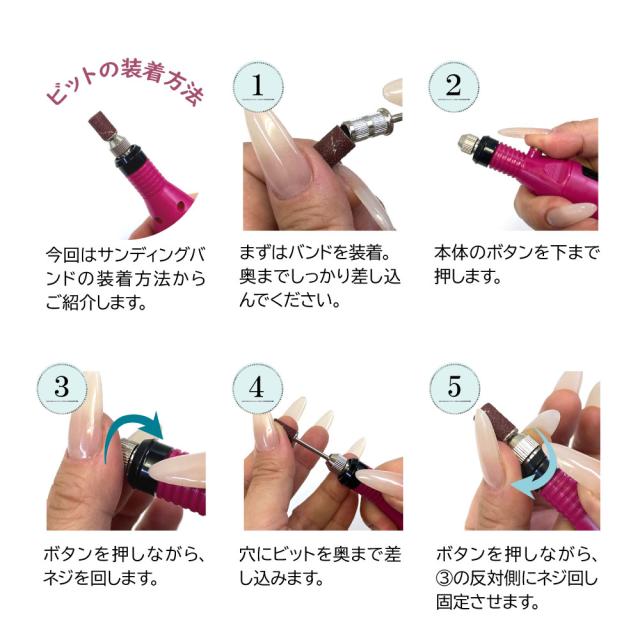 ビットの装着方法

今回はサンディングバンドの装着方法からご紹介します。

1

まずはバンドを装着。奥までしっかり差し込んでください。

2

本体のボタンを下まで押します。

3

ボタンを押しながら、ネジを回します。

4

穴にビットを奥まで差し込みます。

5

ボタンを押しながら、③の反対側にネジ回し固定させます。