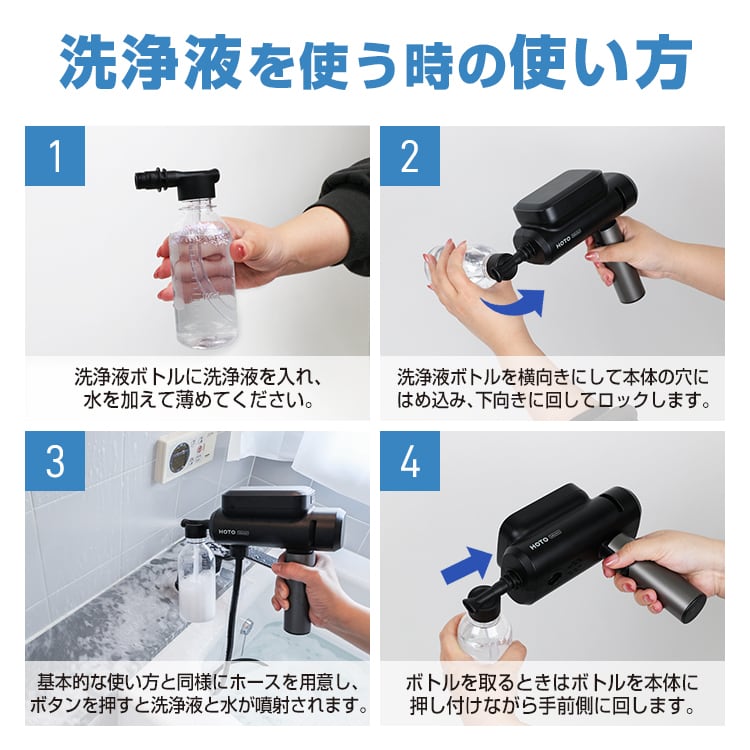 洗浄液を使う時の使い方

1

洗浄液ボトルに洗浄液を入れ、水を加えて薄めてください。

2

HOTO

洗浄液ボトルを横向きにして本体の穴にはめ込み、下向きに回してロックします。

3

HOTO

基本的な使い方と同様にホースを用意し、ボタンを押すと洗浄液と水が噴射されます。

4

HOTO

ボトルを取るときはボトルを本体に押し付けながら手前側に回します。