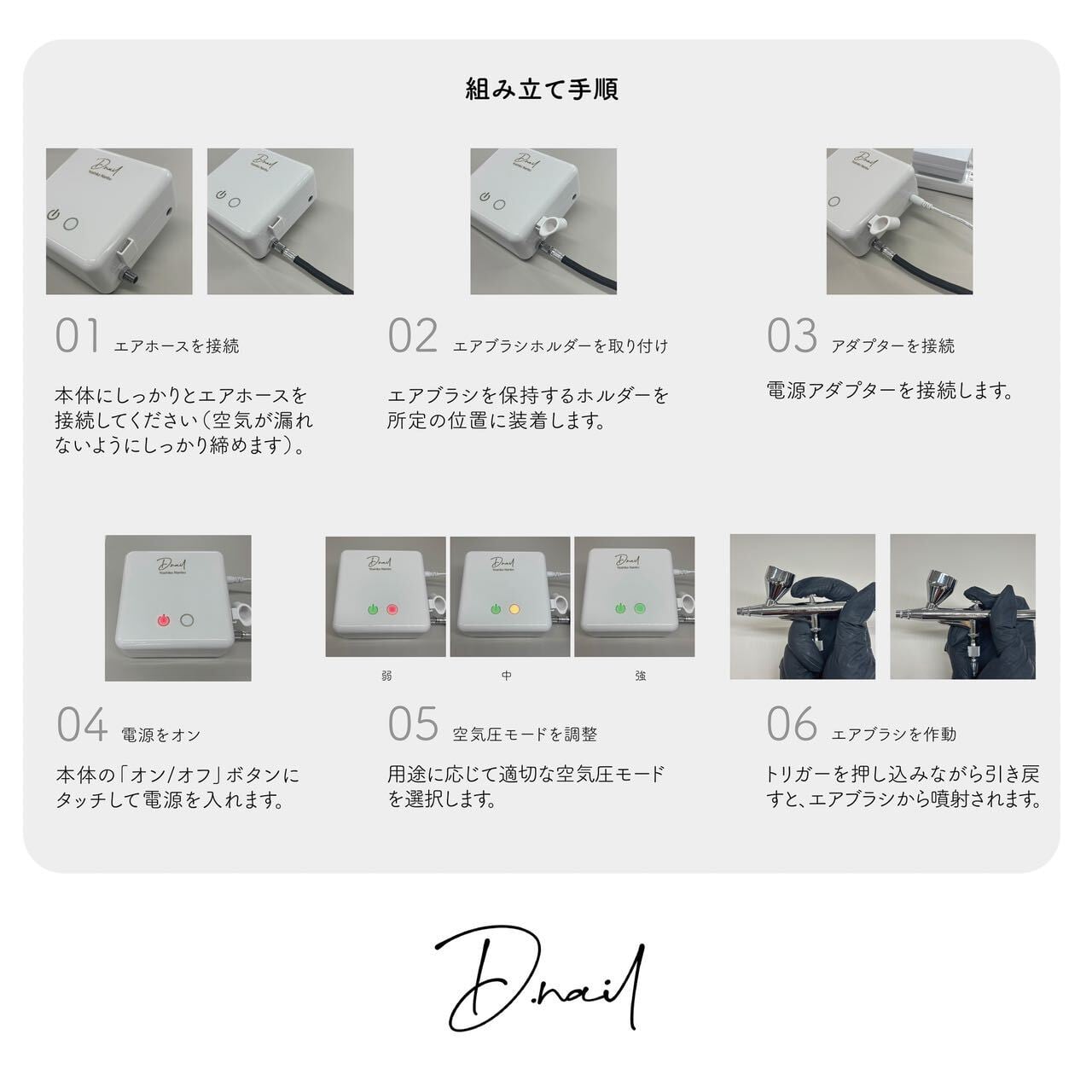 組み立て手順

01 エアホースを接続

本体にしっかりとエアホースを接続してください（空気が漏れないようにしっかり締めます）。

02 エアブラシホルダーを取り付け

エアブラシを保持するホルダーを所定の位置に装着します。

03 アダプターを接続

電源アダプターを接続します。

04 電源をオン

本体の「オン/オフ」ボタンにタッチして電源を入れます。

弱

中

強

05 空気圧モードを調整

用途に応じて適切な空気圧モードを選択します。

06 エアブラシを作動

トリガーを押し込みながら引き戻すと、エアブラシから噴射されます。

D.nail