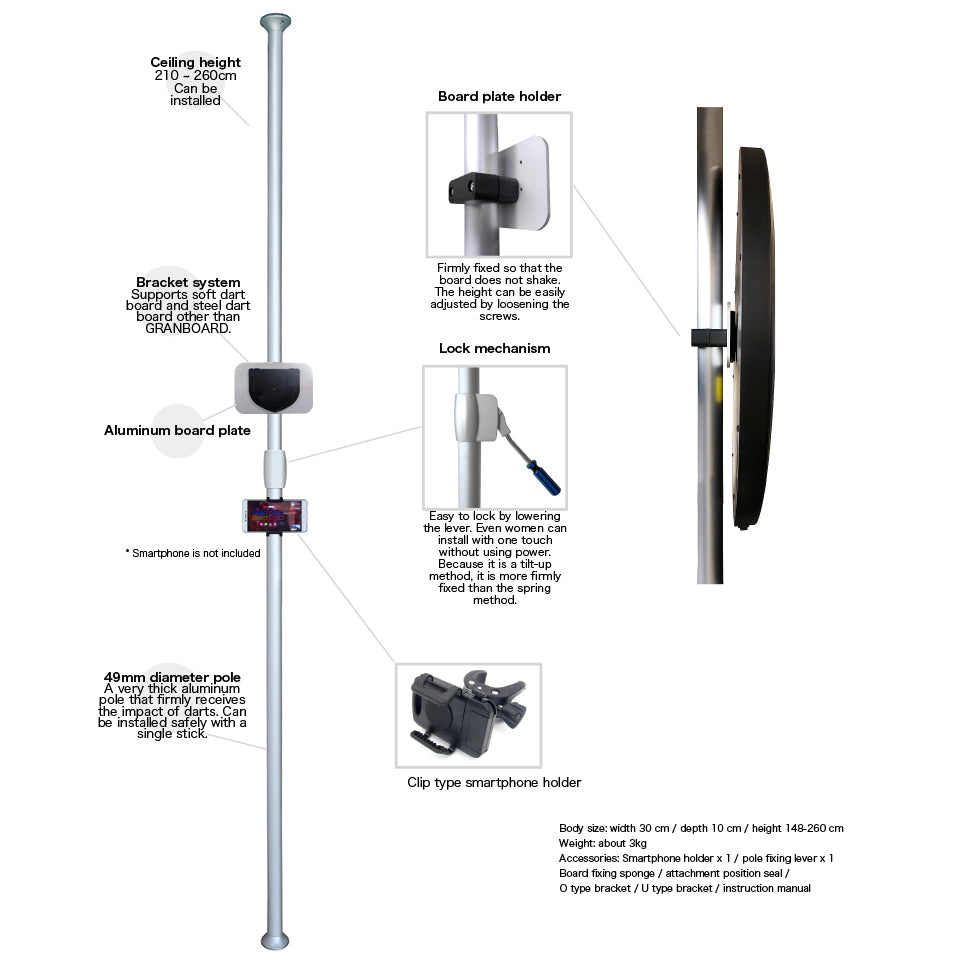 Ceiling height
210 ~ 260cm
Can be installed

Bracket system
Supports soft dart board and steel dart board other than GRANBOARD.

Aluminum board plate

* Smartphone is not included

49mm diameter pole
A very thick aluminum pole that firmly receives the impact of darts. Can be installed safely with a single stick.

Board plate holder

Firmly fixed so that the board does not shake. The height can be easily adjusted by loosening the screws.

Lock mechanism

Easy to lock by lowering the lever. Even women can install with one touch without using power. Because it is a tilt-up method, it is more firmly fixed than the spring method.

Clip type smartphone holder

Body size: width 30 cm / depth 10 cm / height 148-260 cm
Weight: about 3kg
Accessories: Smartphone holder x 1 / pole fixing lever x 1
Board fixing sponge / attachment position seal /
O type bracket / U type bracket / instruction manual