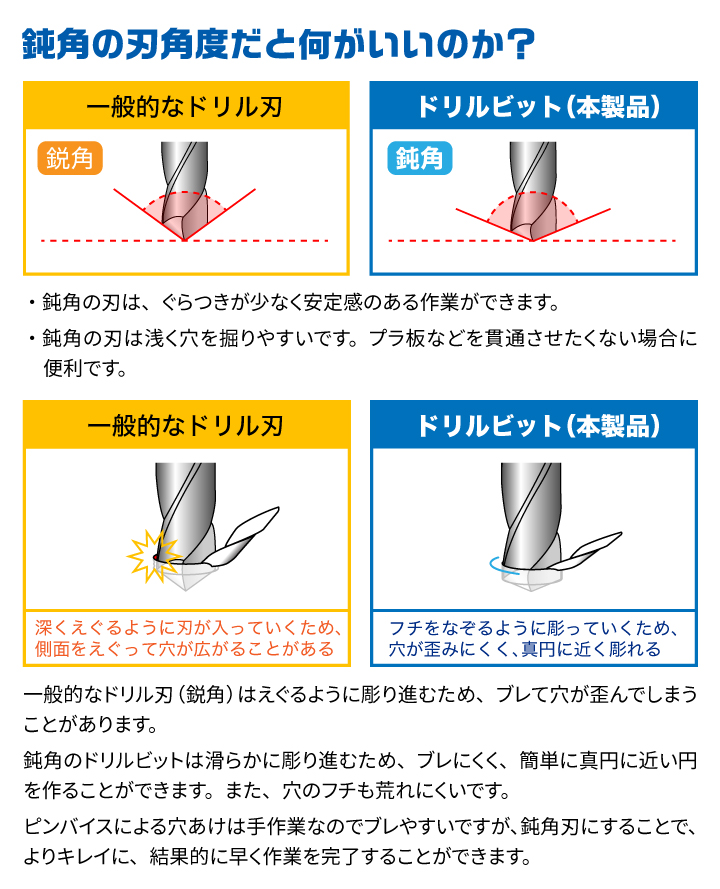 鈍角の刃角度だと何がいいのか？

一般的なドリル刃

鋭角

ドリルビット（本製品）

鈍角

・鈍角の刃は、ぐらつきが少なく安定感のある作業ができます。

・鈍角の刃は浅く穴を掘りやすいです。プラ板などを貫通させたくない場合に便利です。

一般的なドリル刃

深くえぐるように刃が入っていくため、側面をえぐって穴が広がることがある

ドリルビット（本製品）

フチをなぞるように彫っていくため、穴が歪みにくく、真円に近く彫れる

一般的なドリル刃（鋭角）はえぐるように彫り進むため、ブレて穴が歪んでしまうことがあります。

鈍角のドリルビットは滑らかに彫り進むため、ブレにくく、簡単に真円に近い円を作ることができます。また、穴のフチも荒れにくいです。

ピンバイスによる穴あけは手作業なのでブレやすいですが、鈍角刃にすることで、よりキレイに、結果的に早く作業を完了することができます。