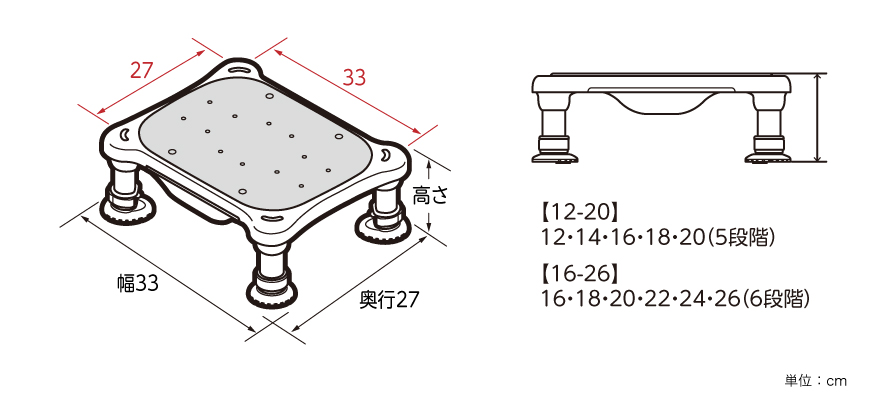 27

33

高さ

幅33

奥行27

【12-20】
12・14・16・18・20(5段階)

【16-26】
16・18・20・22・24・26(6段階)

単位：cm