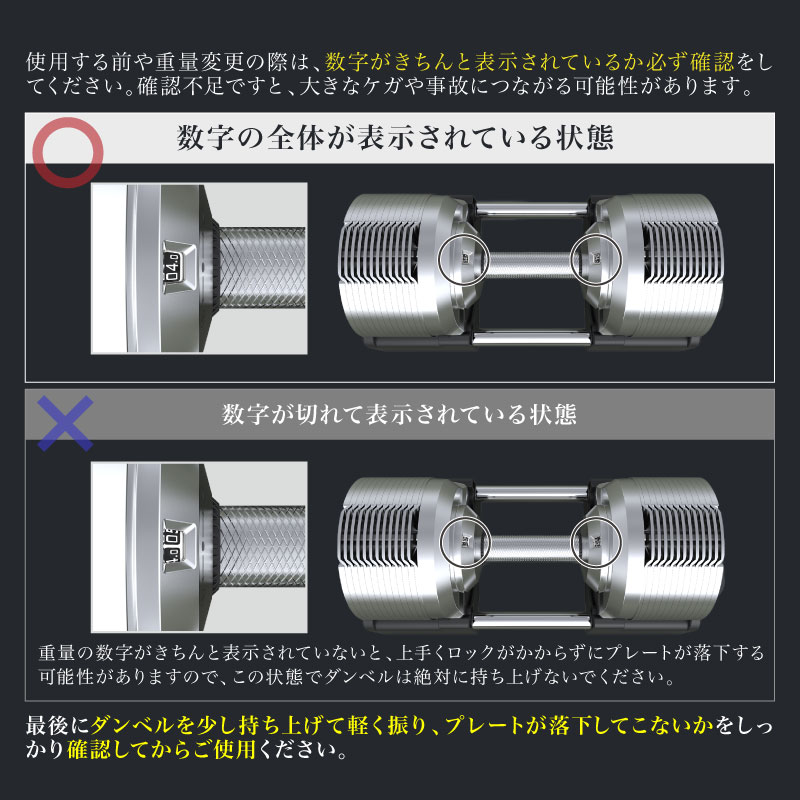 使用する前や重量変更の際は、数字がきちんと表示されているか必ず確認をしてください。確認不足ですと、大きなケガや事故につながる可能性があります。

数字の全体が表示されている状態

04.0

数字が切れて表示されている状態

重量の数字がきちんと表示されていないと、上手くロックがかからずにプレートが落下する可能性がありますので、この状態でダンベルは絶対に持ち上げないでください。

最後にダンベルを少し持ち上げて軽く振り、プレートが落下してこないかをしっかり確認してからご使用ください。