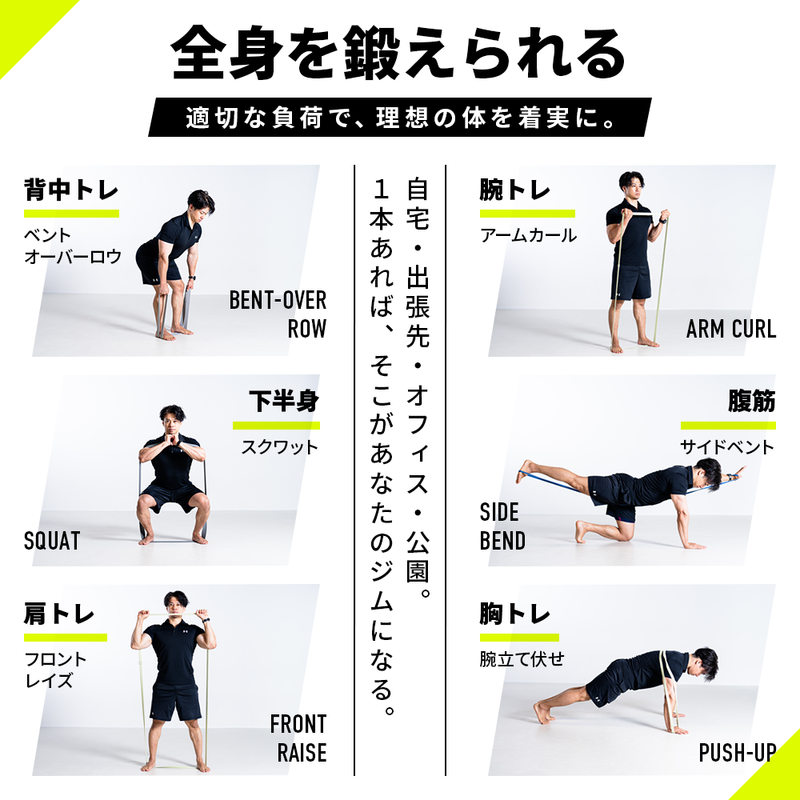 全身を鍛えられる

適切な負荷で、理想の体を着実に。

背中トレ
ベント
オーバーロウ
BENT-OVER ROW

下半身
スクワット
SQUAT

肩トレ
フロント
レイズ
FRONT RAISE

自宅・出張先・オフィス・公園。
1本あれば、そこがあなたのジムになる。

腕トレ
アームカール
ARM CURL

腹筋
サイドベント
SIDE BEND

胸トレ
腕立て伏せ
PUSH-UP