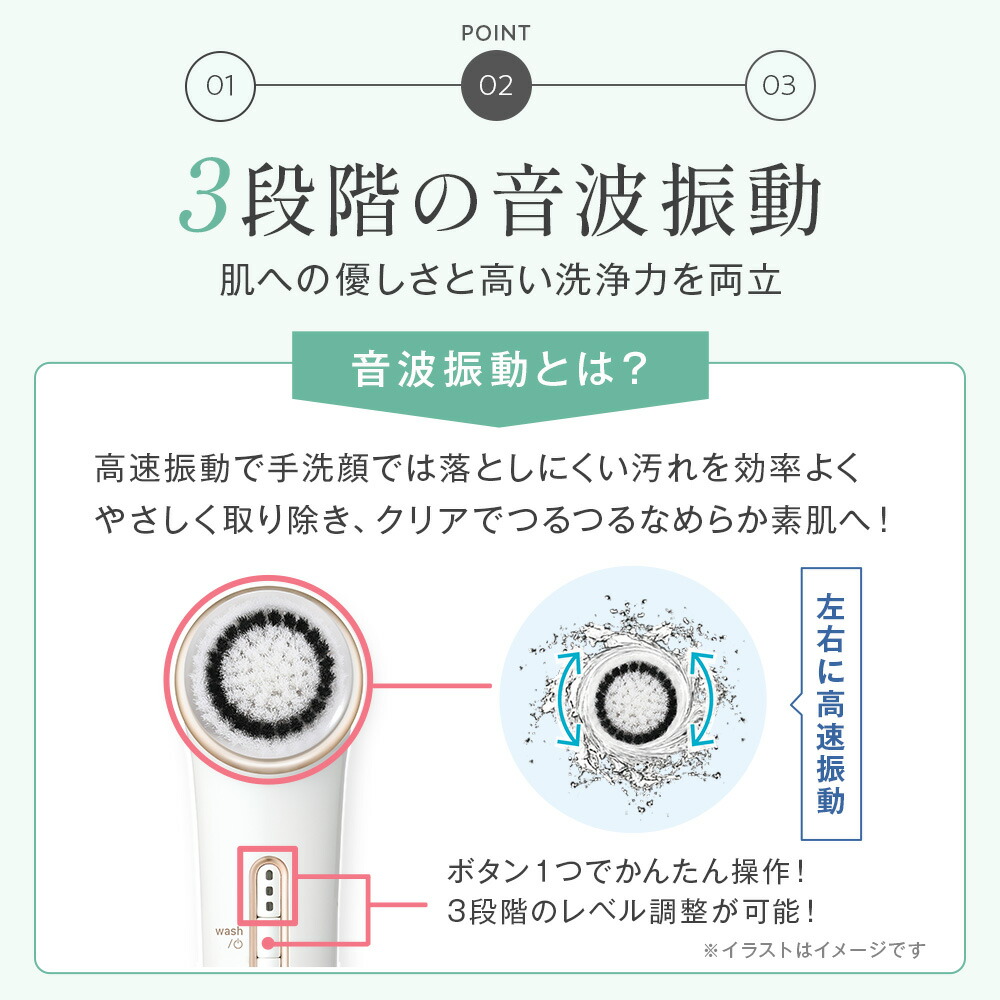 POINT

01 02 03

3段階の音波振動

肌への優しさと高い洗浄力を両立

音波振動とは？

高速振動で手洗顔では落としにくい汚れを効率よくやさしく取り除き、クリアでつるつるなめらか素肌へ！

左右に高速振動

wash

ボタン1つでかんたん操作！
3段階のレベル調整が可能！

※イラストはイメージです