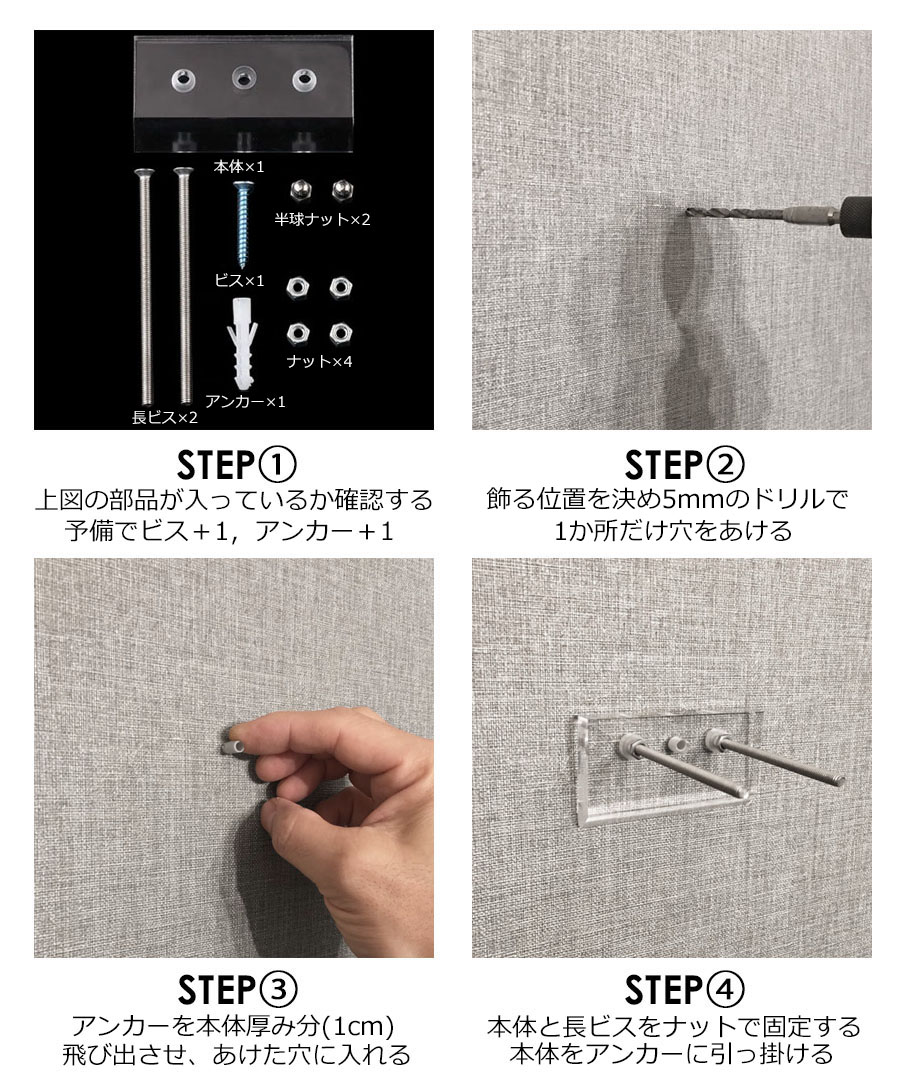 本体×1
半球ナット×2
ビス×1
ナット×4
アンカー×1
長ビス×2

STEP①
上図の部品が入っているか確認する
予備でビス＋1，アンカー＋1

STEP②
飾る位置を決め5mmのドリルで
1か所だけ穴をあける

STEP③
アンカーを本体厚み分(1cm)
飛び出させ、あけた穴に入れる

STEP④
本体と長ビスをナットで固定する
本体をアンカーに引っ掛ける