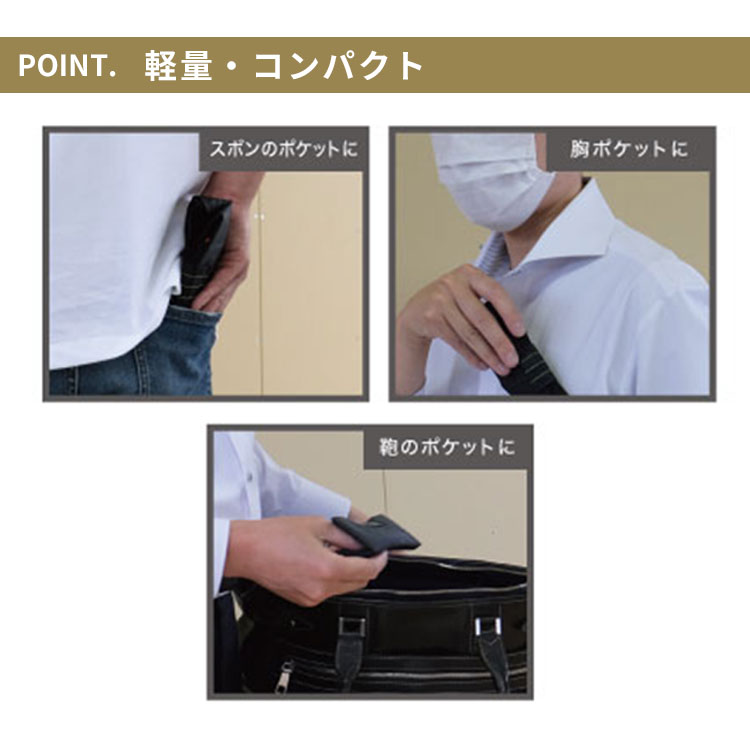 POINT. 軽量・コンパクト

ズボンのポケットに

胸ポケットに

鞄のポケットに