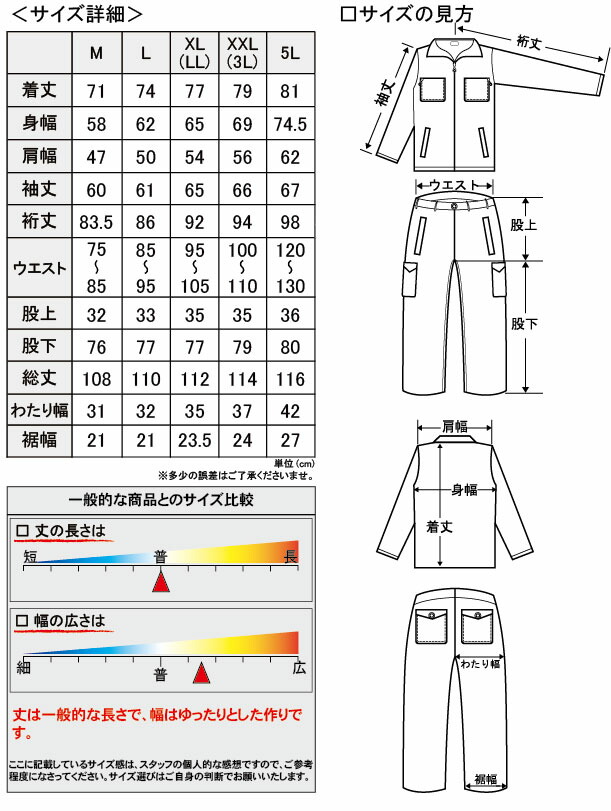 ＜サイズ詳細＞

| | M | L | XL (LL) | XXL (3L) | 5L |
|---|---|---|---|---|---|
| 着丈 | 71 | 74 | 77 | 79 | 81 |
| 身幅 | 58 | 62 | 65 | 69 | 74.5 |
| 肩幅 | 47 | 50 | 54 | 56 | 62 |
| 袖丈 | 60 | 61 | 65 | 66 | 67 |
| 裄丈 | 83.5 | 86 | 92 | 94 | 98 |
| ウエスト | 75 ～ 85 | 85 ～ 95 | 95 ～ 105 | 100 ～ 110 | 120 ～ 130 |
| 股上 | 32 | 33 | 35 | 35 | 36 |
| 股下 | 76 | 77 | 77 | 79 | 80 |
| 総丈 | 108 | 110 | 112 | 114 | 116 |
| わたり幅 | 31 | 32 | 35 | 37 | 42 |
| 裾幅 | 21 | 21 | 23.5 | 24 | 27 |

単位(cm)
※多少の誤差はご了承くださいませ。

一般的な商品とのサイズ比較

□ 丈の長さは
短 普 長

□ 幅の広さは
細 普 広

丈は一般的な長さで、幅はゆったりとした作りです。

ここに記載しているサイズ感は、スタッフの個人的な感想ですので、ご参考程度になさってください。サイズ選びはご自身の判断でお願いいたします。

□サイズの見方
裄丈
袖丈
ウエスト
股上
股下
肩幅
身幅
着丈
わたり幅
裾幅