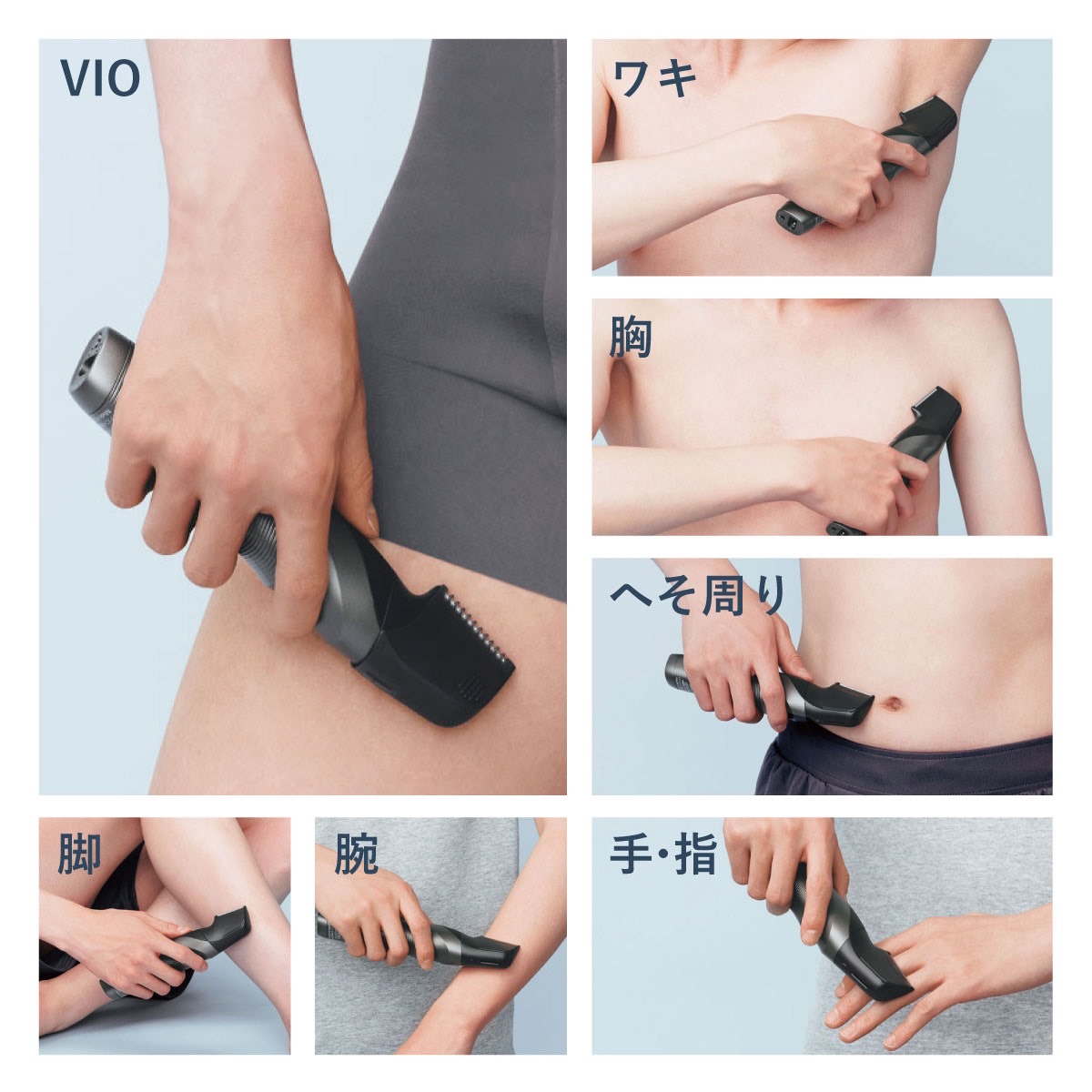 VIO

ワキ

胸

へそ周り

脚

腕

手・指