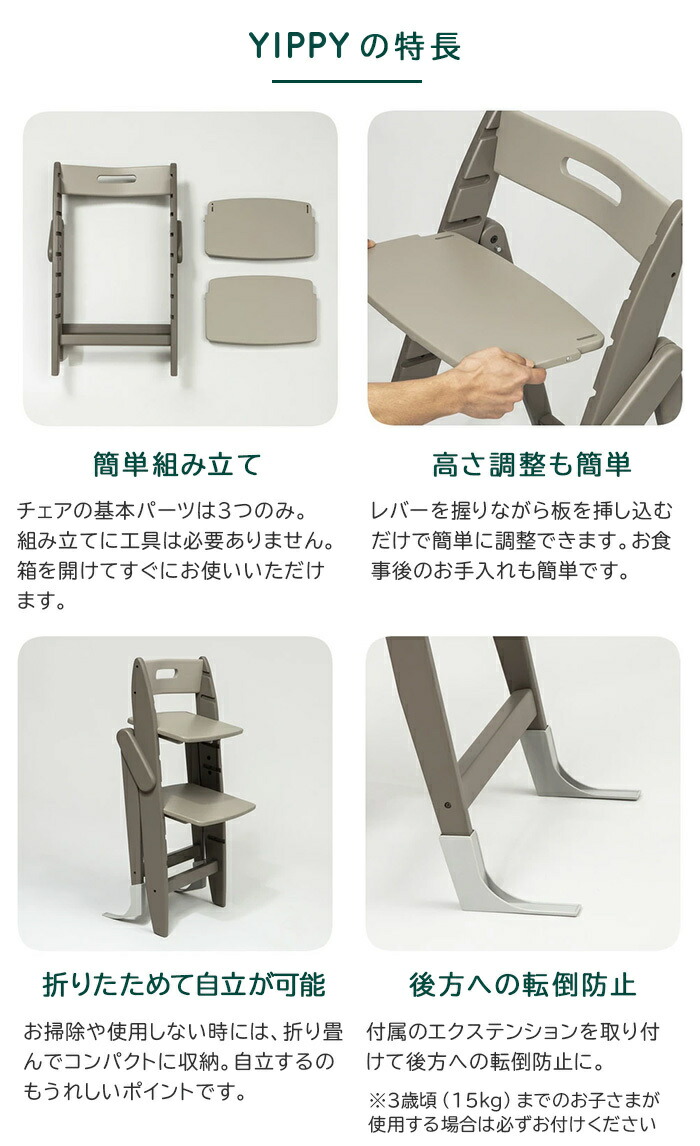 YIPPYの特長

簡単組み立て

チェアの基本パーツは3つのみ。組み立てに工具は必要ありません。箱を開けてすぐにお使いいただけます。

高さ調整も簡単

レバーを握りながら板を挿し込むだけで簡単に調整できます。お食事後のお手入れも簡単です。

折りたためて自立が可能

お掃除や使用しない時には、折り畳んでコンパクトに収納。自立するのもうれしいポイントです。

後方への転倒防止

付属のエクステンションを取り付けて後方への転倒防止に。

※3歳頃（15kg）までのお子さまが使用する場合は必ずお付けください